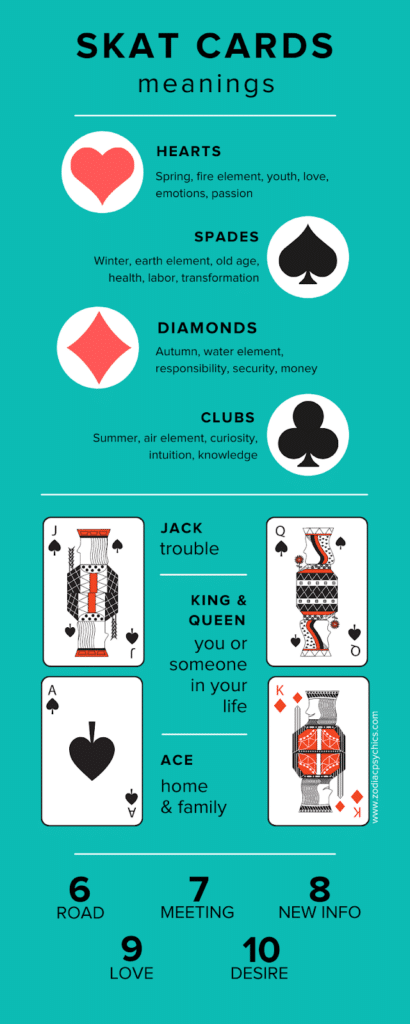 SKAT CARDS
meanings

HEARTS
Spring, fire element, youth, love, emotions, passion

SPADES
Winter, earth element, old age, health, labor, transformation

DIAMONDS
Autumn, water element, responsibility, security, money

CLUBS
Summer, air element, curiosity, intuition, knowledge

J J

JACK
trouble

Q Q

KING & QUEEN
you or someone in your life

A A

ACE
home & family

K K

www.zodiacpsychics.com

6
ROAD

7
MEETING

8
NEW INFO

9
LOVE

10
DESIRE