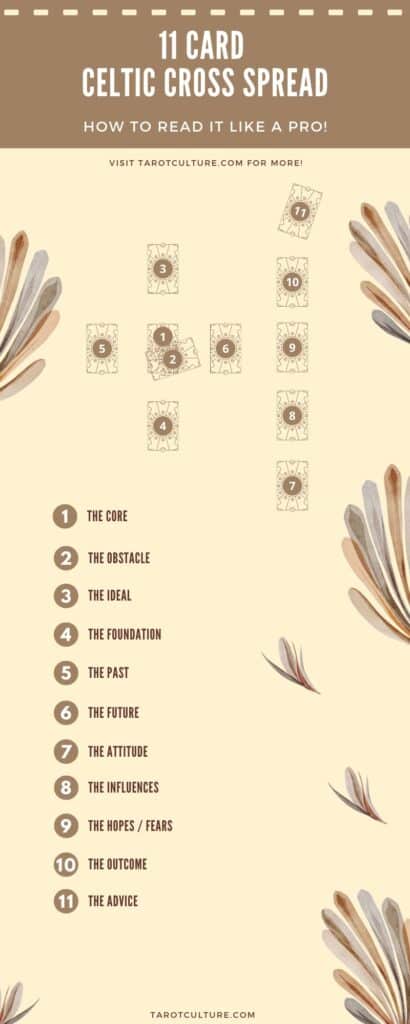 11 CARD
CELTIC CROSS SPREAD

HOW TO READ IT LIKE A PRO!

VISIT TAROTCULTURE.COM FOR MORE!

11
3
10
5
1
2
6
9
4
8
7

1 THE CORE
2 THE OBSTACLE
3 THE IDEAL
4 THE FOUNDATION
5 THE PAST
6 THE FUTURE
7 THE ATTITUDE
8 THE INFLUENCES
9 THE HOPES / FEARS
10 THE OUTCOME
11 THE ADVICE

TAROTCULTURE.COM